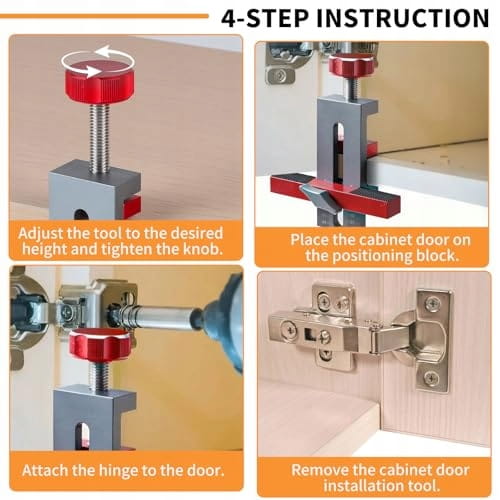 4-STEP INSTRUCTION

Adjust the tool to the desired height and tighten the knob.

Place the cabinet door on the positioning block.

Attach the hinge to the door.

Remove the cabinet door installation tool.